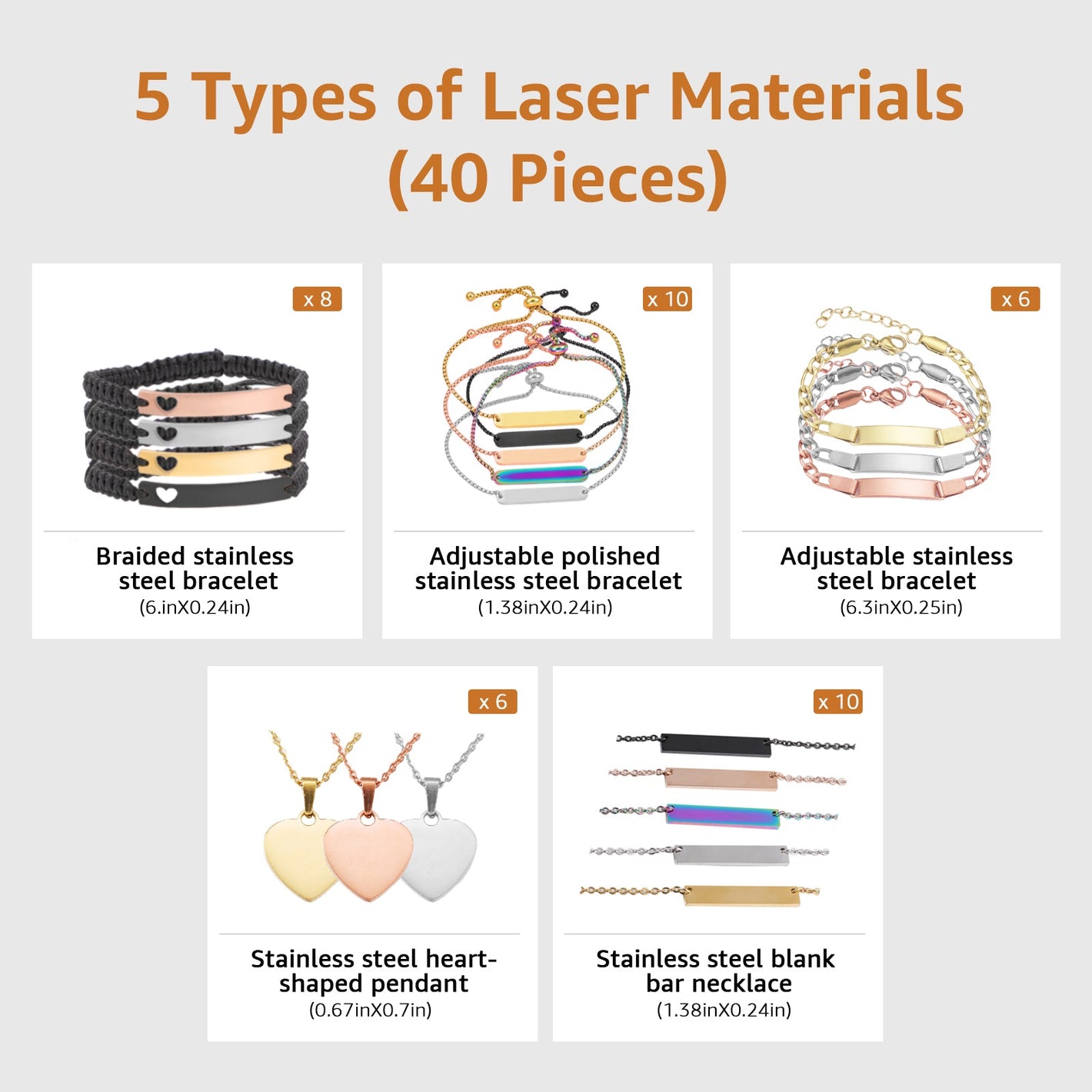 5 Types of Laser Materials (40 Pieces)

x 8

Braided stainless steel bracelet
(6.inX0.24in)

x 10

Adjustable polished stainless steel bracelet
(1.38inX0.24in)

x 6

Adjustable stainless steel bracelet
(6.3inX0.25in)

x 6

Stainless steel heart-shaped pendant
(0.67inX0.7in)

x 10

Stainless steel blank bar necklace
(1.38inX0.24in)